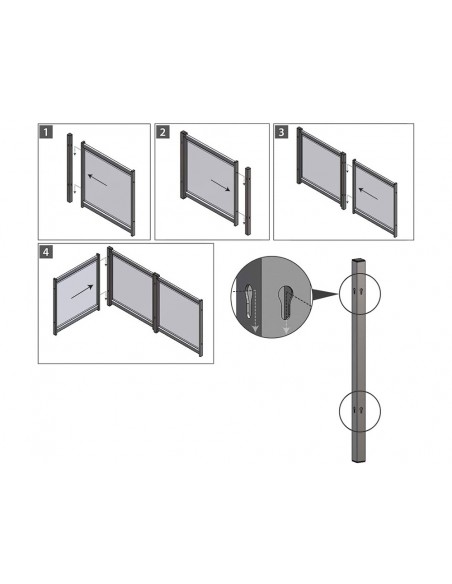 1

2

3

4