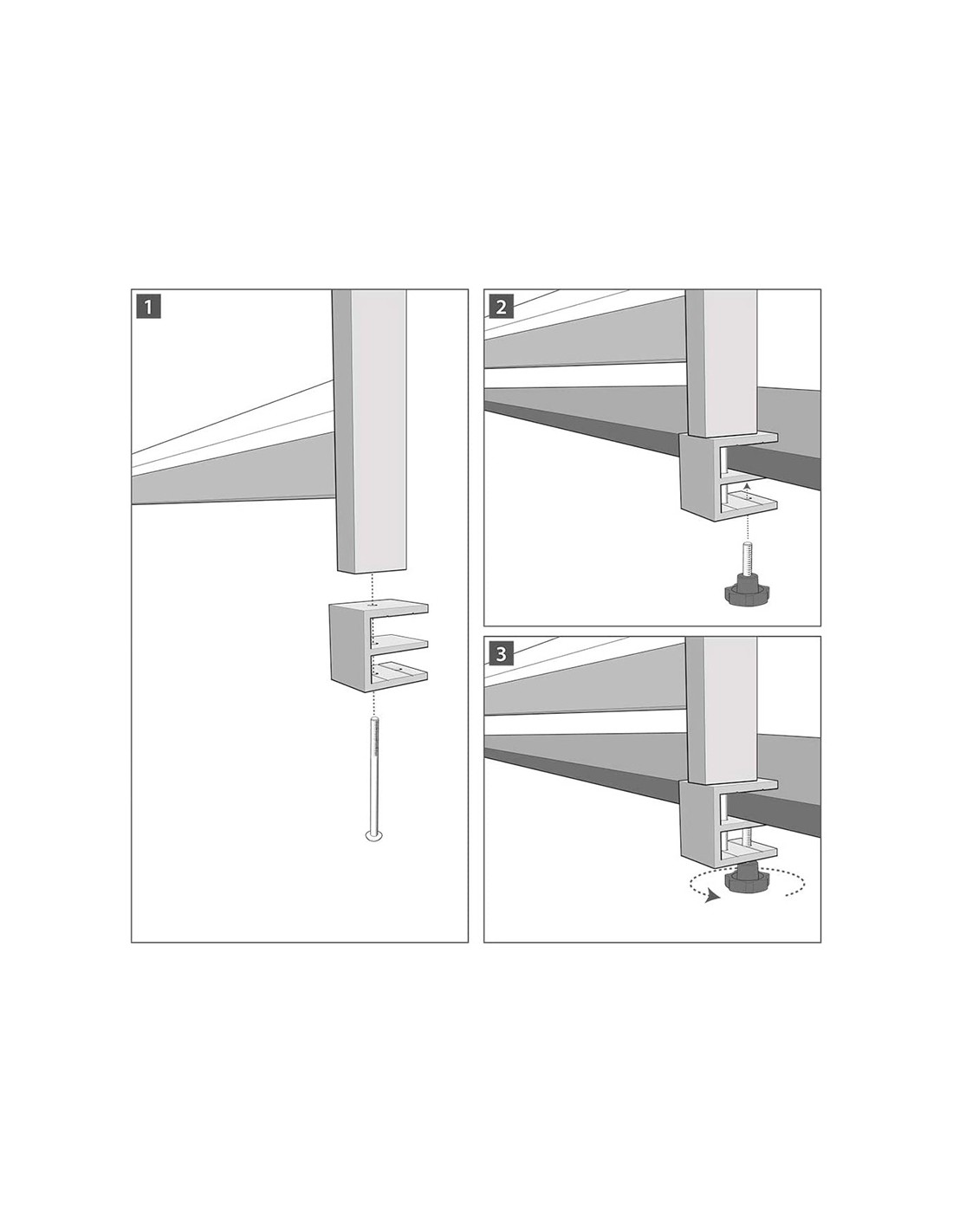 1

2

3