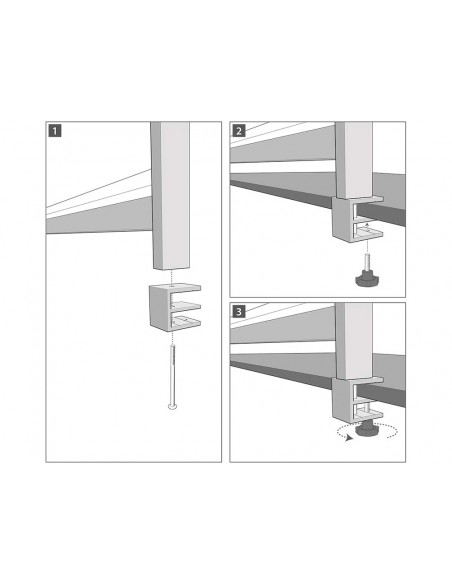 1

2

3